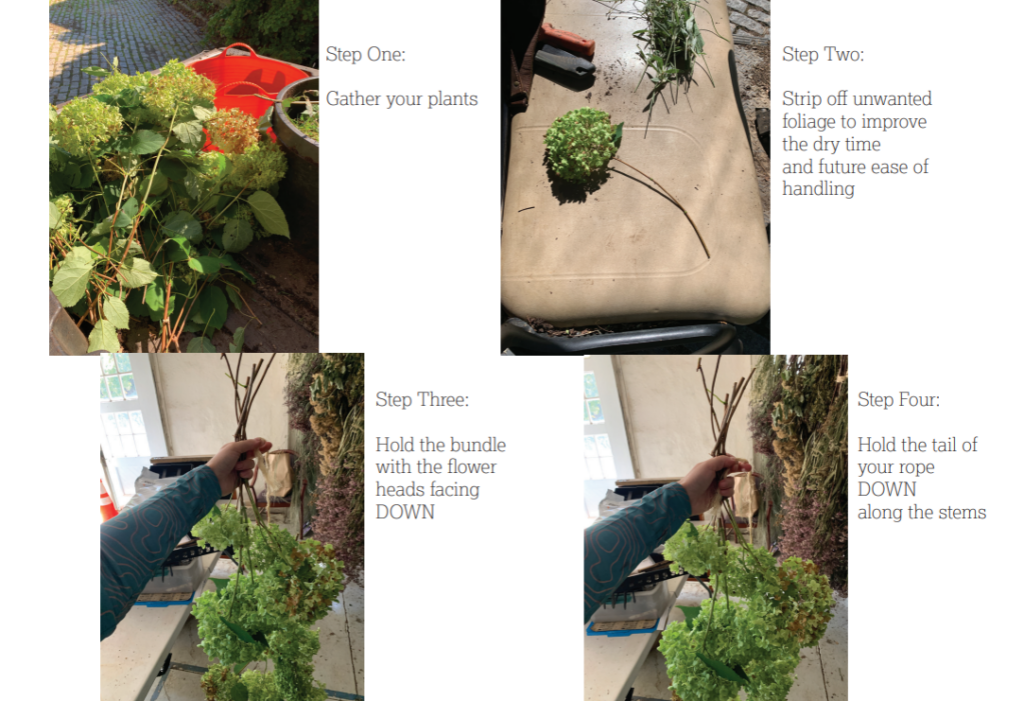 Step One:

Gather your plants

Step Two:

Strip off unwanted foliage to improve the dry time and future ease of handling

Step Three:

Hold the bundle with the flower heads facing DOWN

Step Four:

Hold the tail of your rope DOWN along the stems