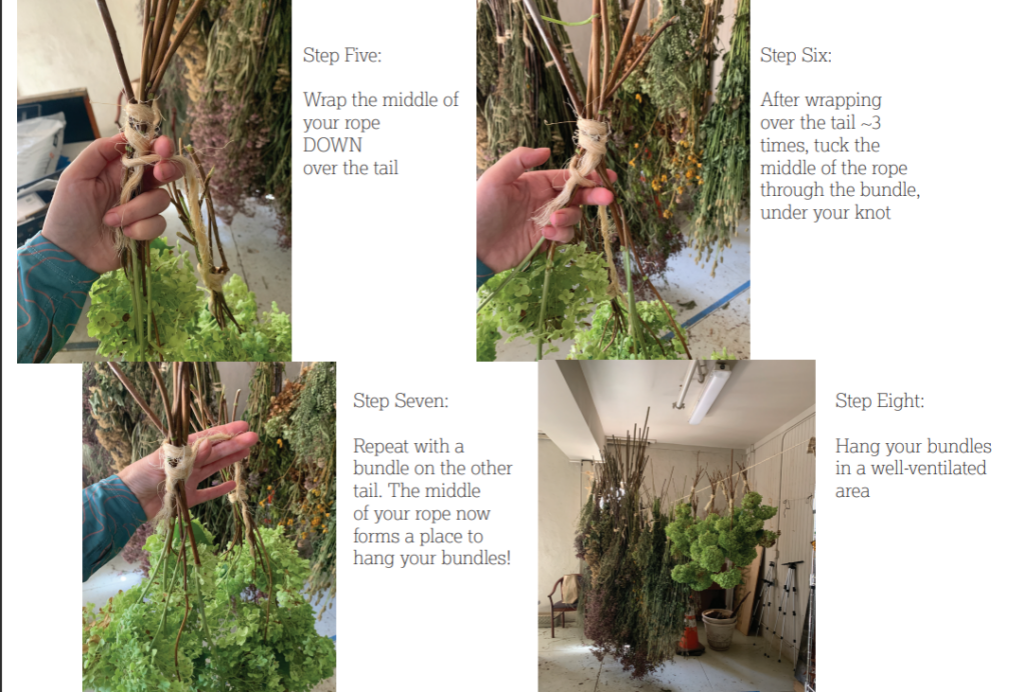 Step Five:

Wrap the middle of your rope DOWN over the tail

Step Six:

After wrapping over the tail ~3 times, tuck the middle of the rope through the bundle, under your knot

Step Seven:

Repeat with a bundle on the other tail. The middle of your rope now forms a place to hang your bundles!

Step Eight:

Hang your bundles in a well-ventilated area