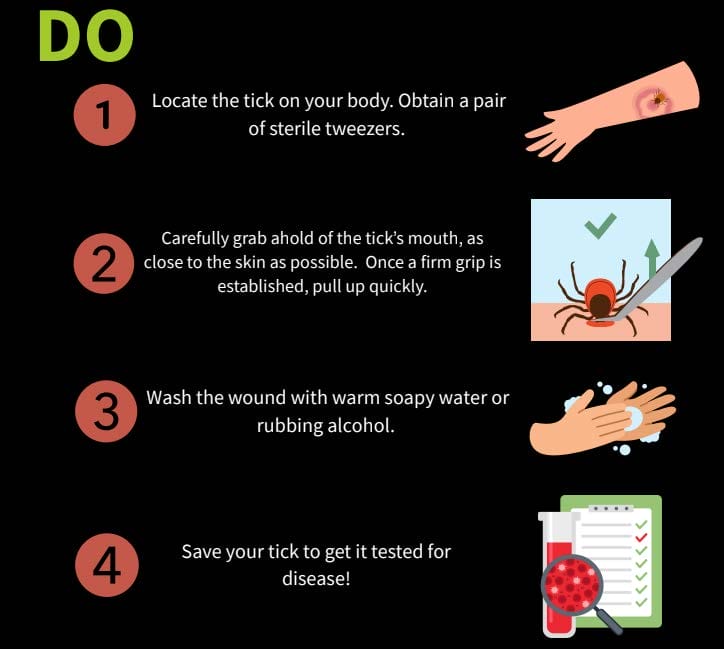 DO

1

Locate the tick on your body. Obtain a pair of sterile tweezers.

2

Carefully grab ahold of the tick's mouth, as close to the skin as possible.  Once a firm grip is established, pull up quickly.

3

Wash the wound with warm soapy water or rubbing alcohol.

4

Save your tick to get it tested for disease!